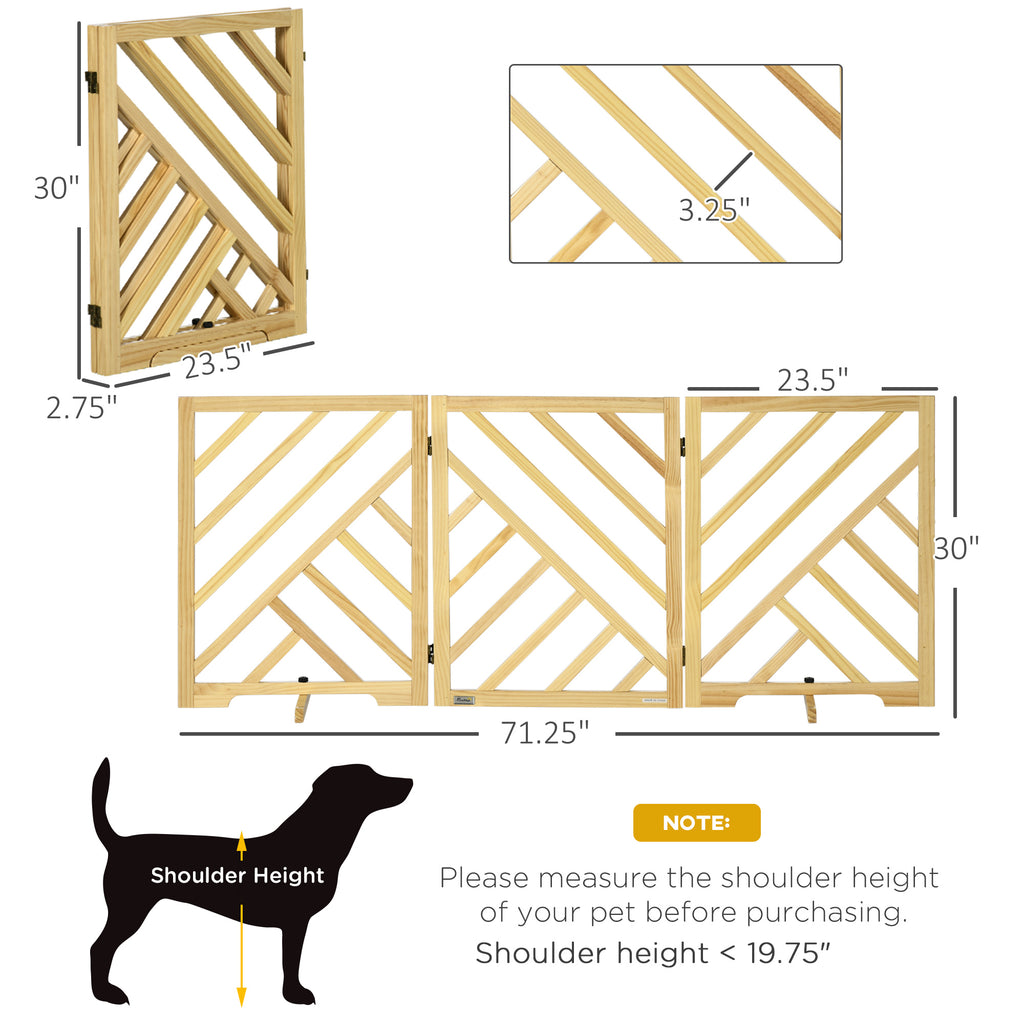 30"

23.5"

2.75"

3.25"

23.5"

30"

71.25"

Shoulder Height

NOTE:

Please measure the shoulder height of your pet before purchasing.

Shoulder height < 19.75"