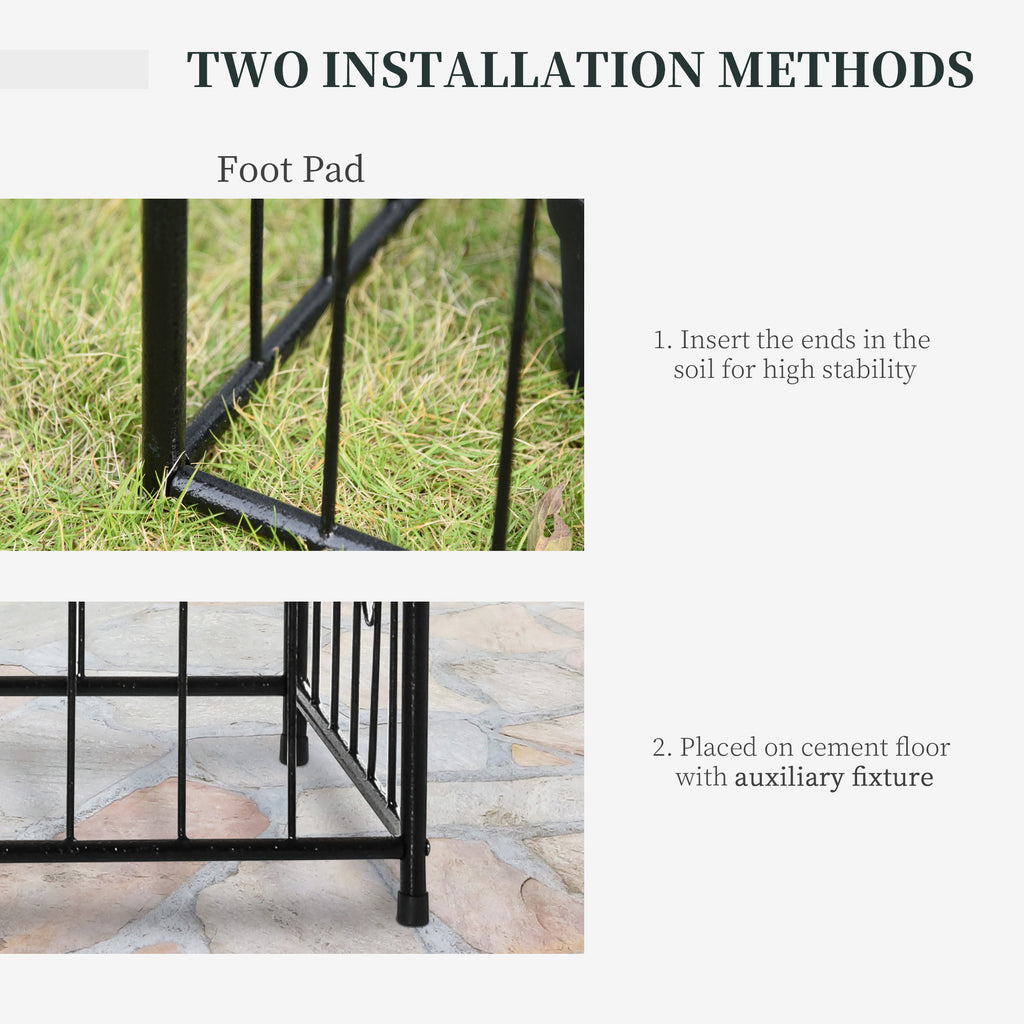 TWO INSTALLATION METHODS

Foot Pad

1. Insert the ends in the soil for high stability

2. Placed on cement floor with auxiliary fixture