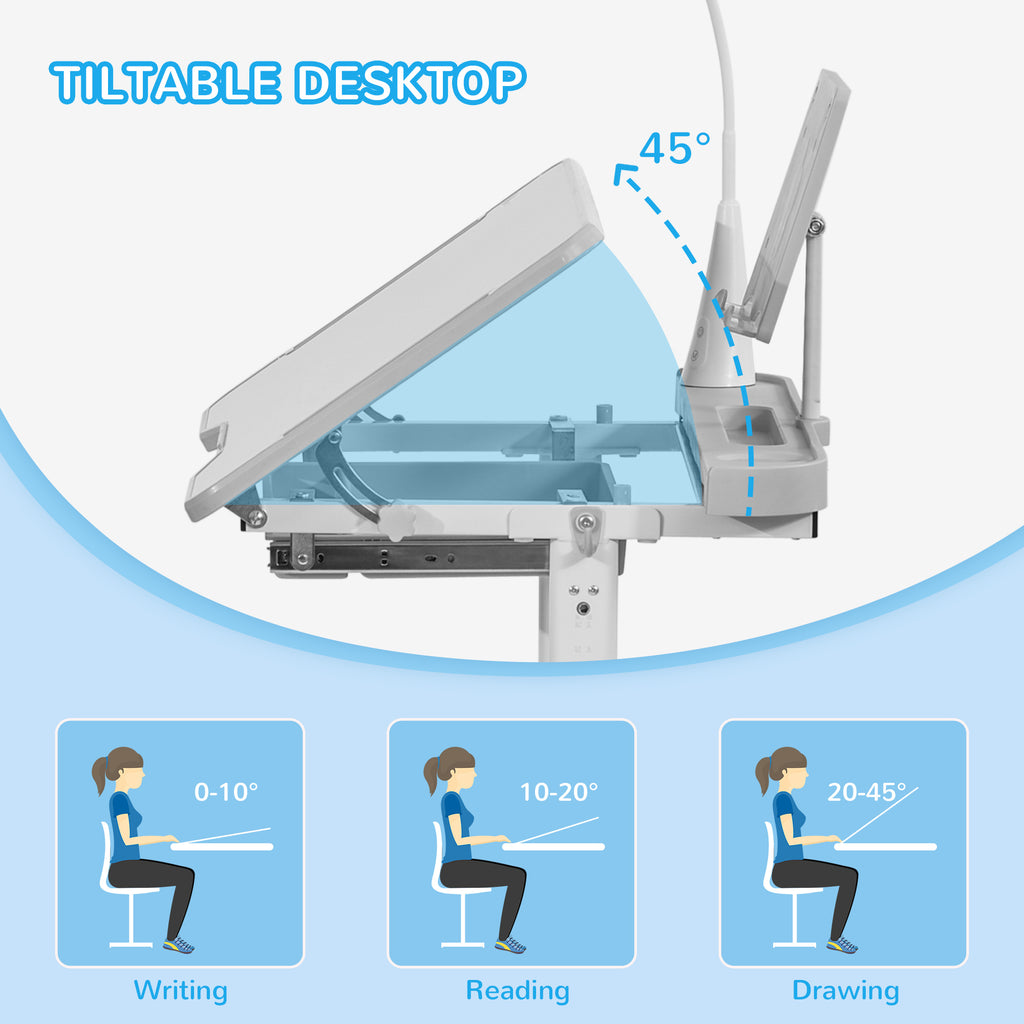 TILTABLE DESKTOP

45°

0-10°

Writing

10-20°

Reading

20-45°

Drawing