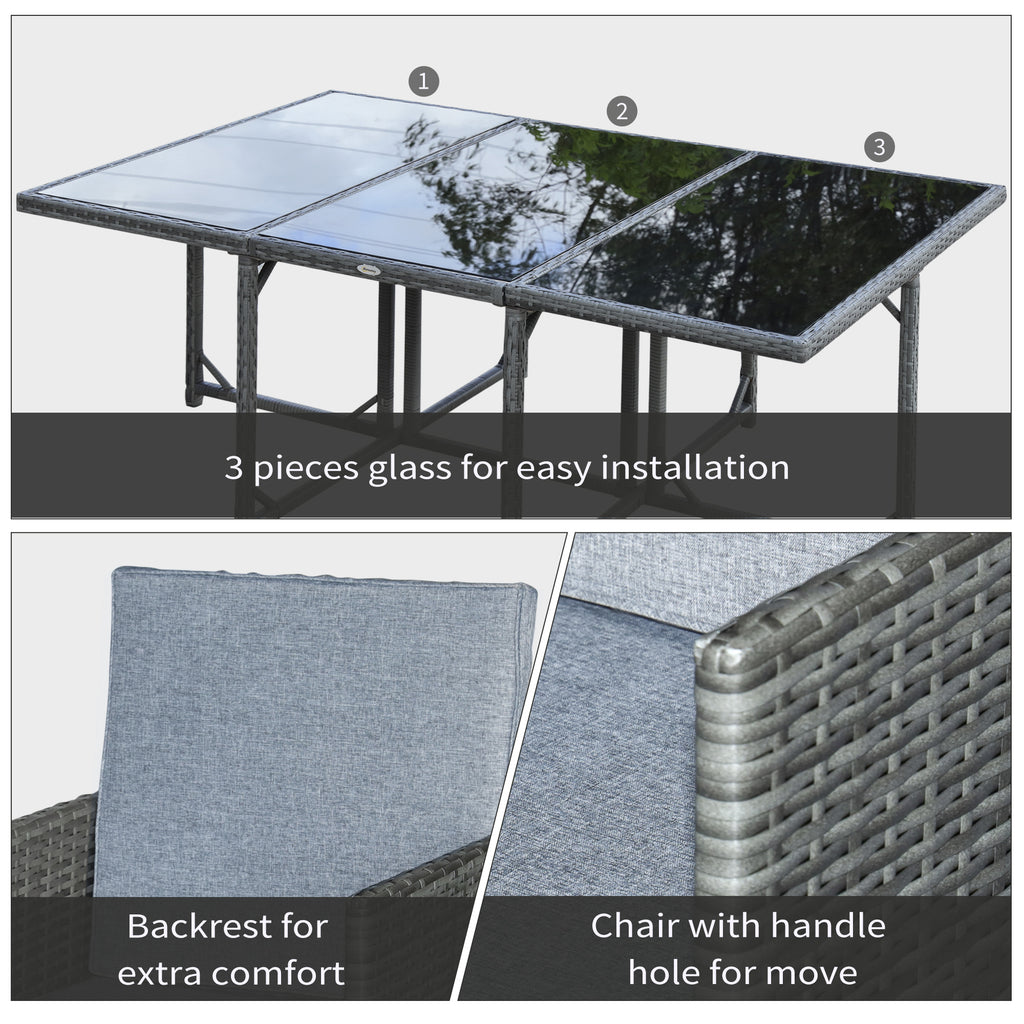 1

2

3

3 pieces glass for easy installation

Backrest for extra comfort

Chair with handle hole for move