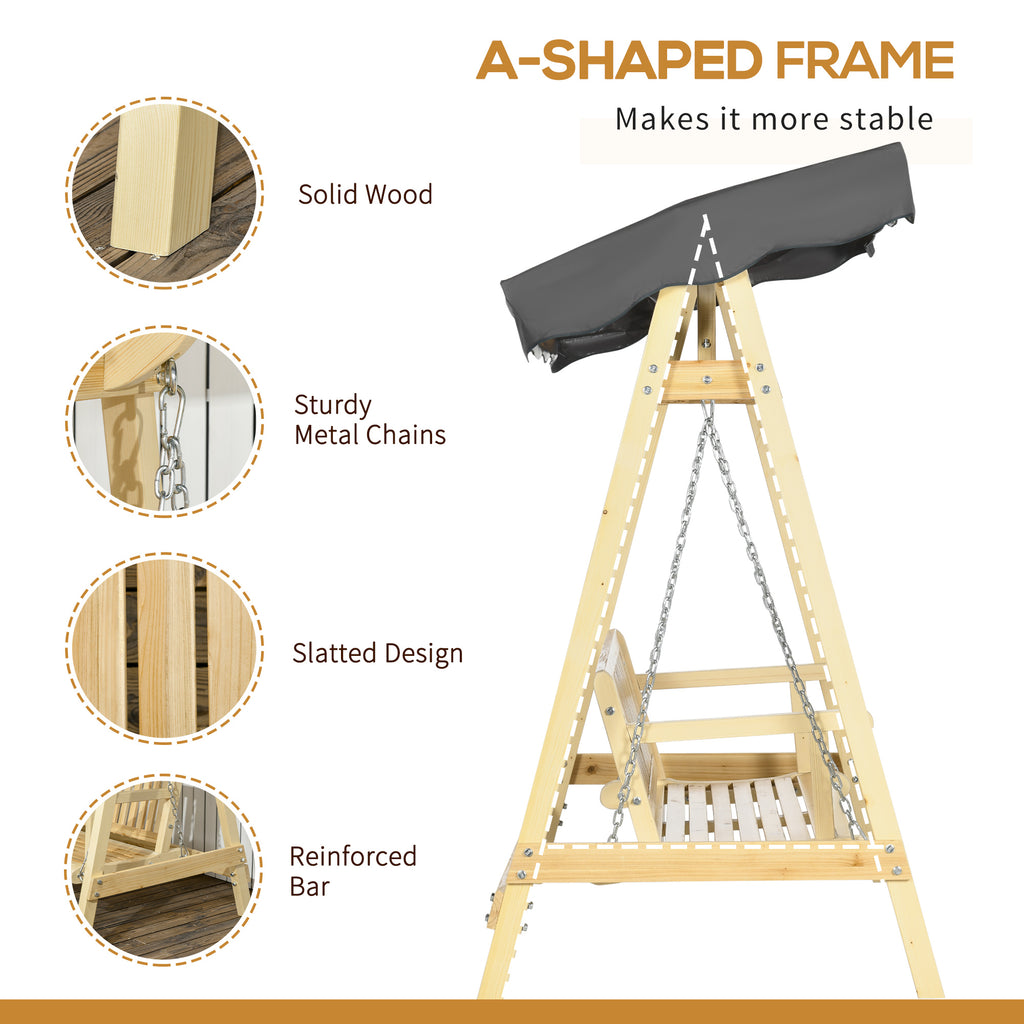 A-SHAPED FRAME

Makes it more stable

Solid Wood

Sturdy
Metal Chains

Slatted Design

Reinforced
Bar