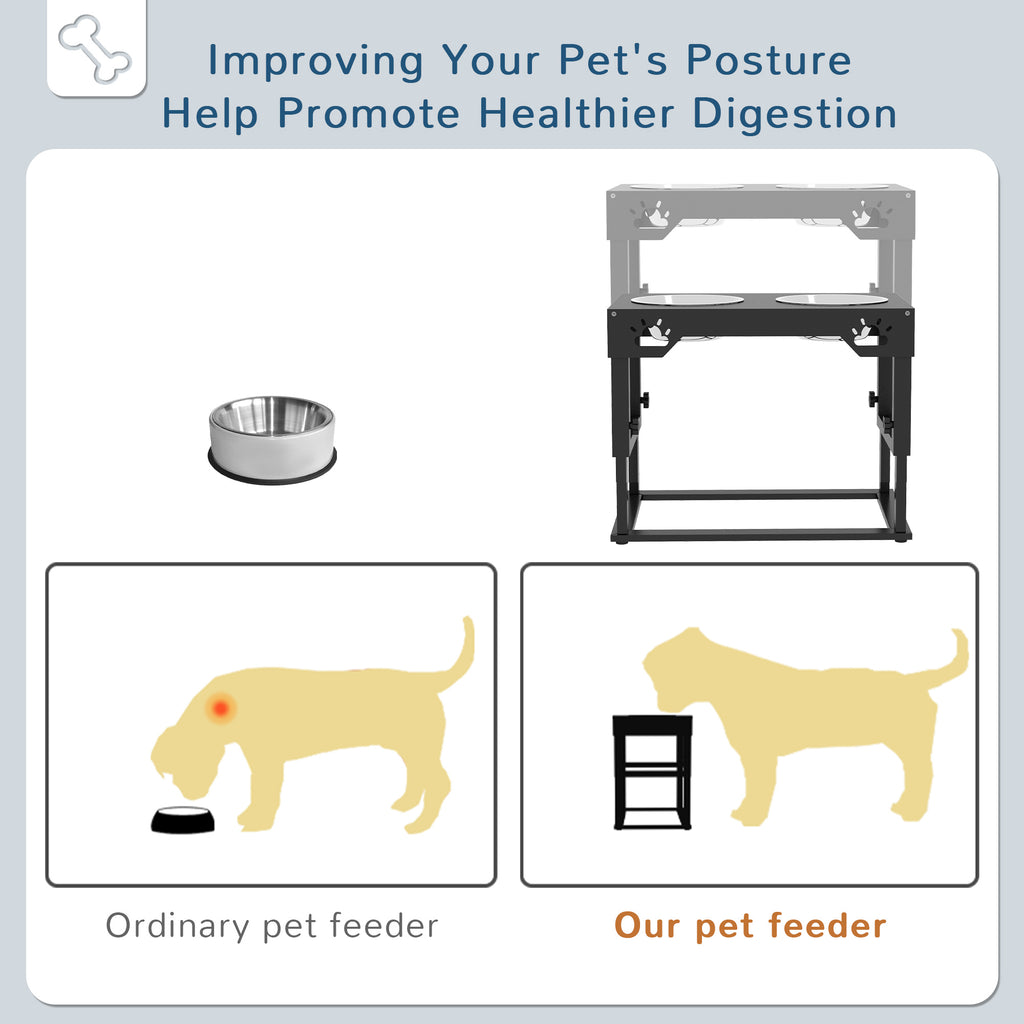 Improving Your Pet's Posture
Help Promote Healthier Digestion

Ordinary pet feeder

Our pet feeder