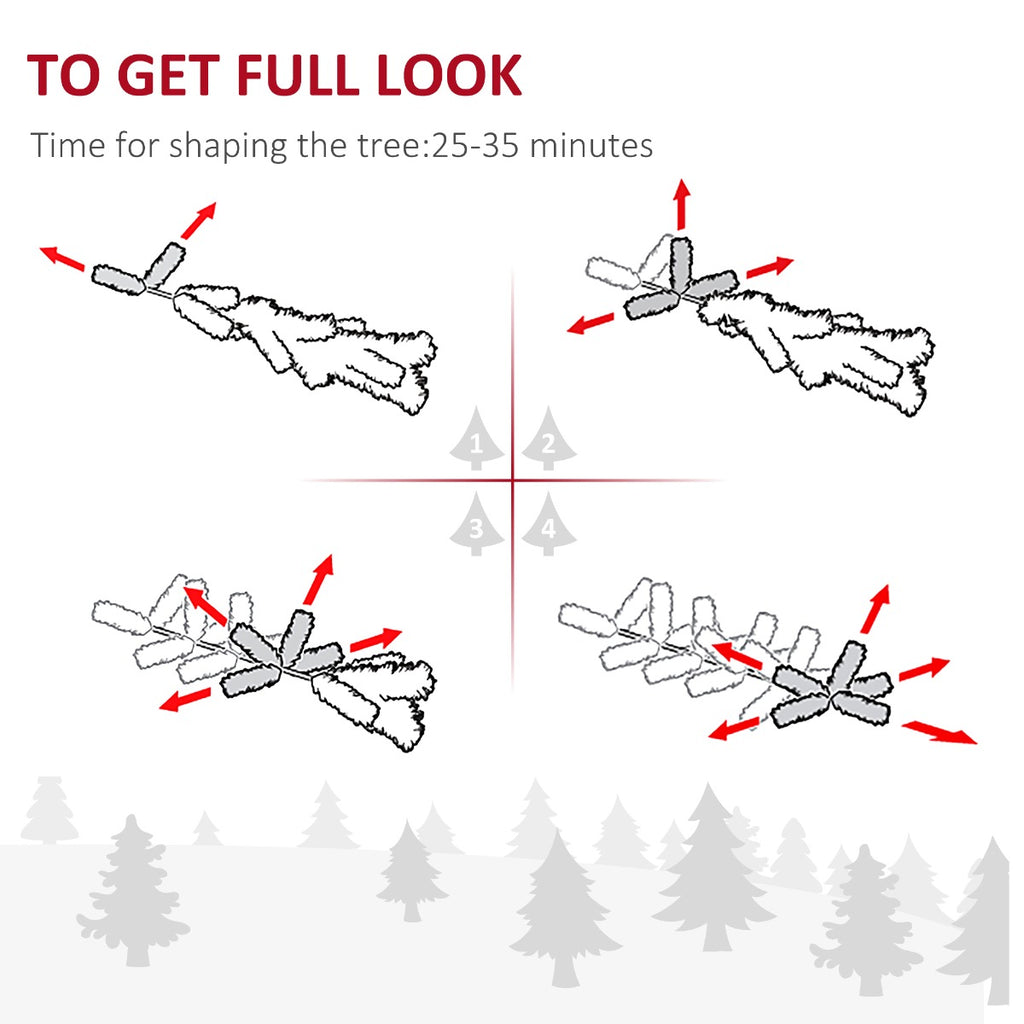 TO GET FULL LOOK

Time for shaping the tree:25-35 minutes

1 2

3 4