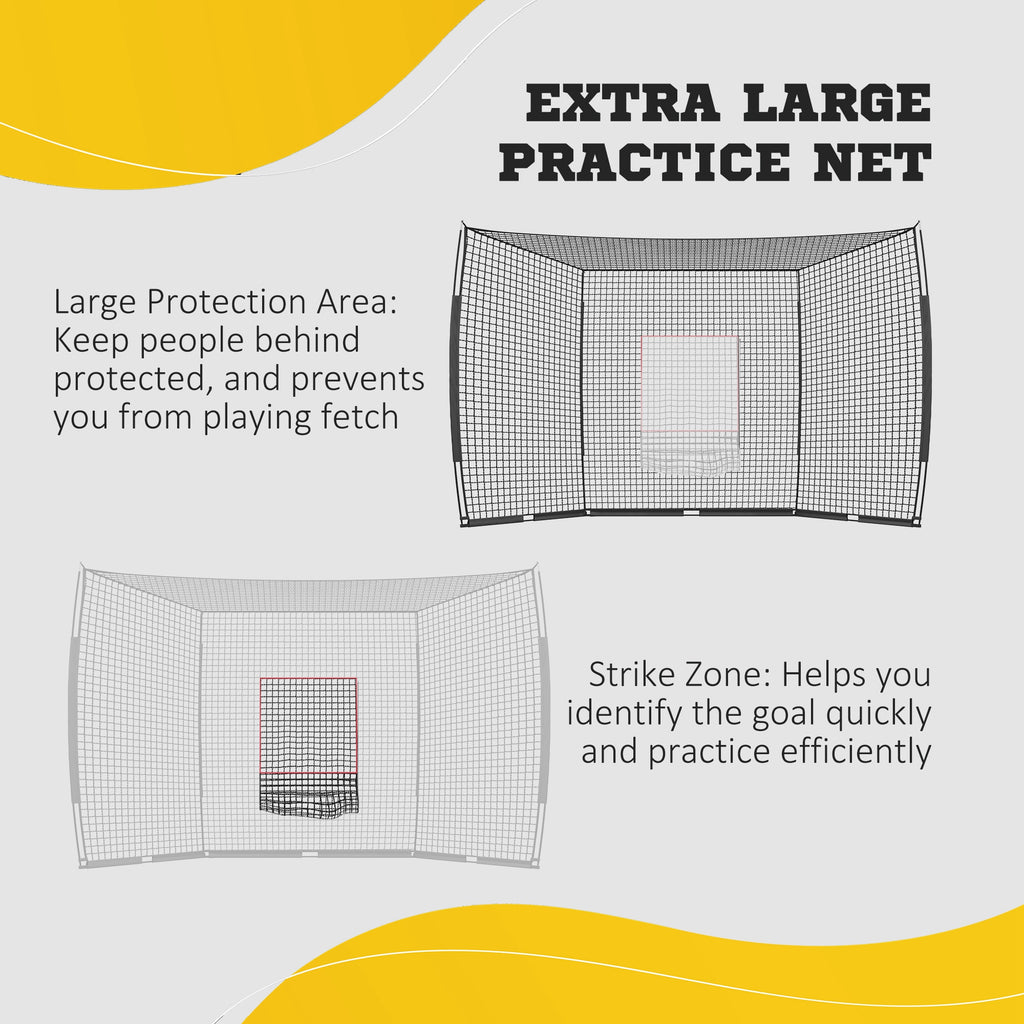 EXTRA LARGE PRACTICE NET

Large Protection Area: Keep people behind protected, and prevents you from playing fetch

Strike Zone: Helps you identify the goal quickly and practice efficiently